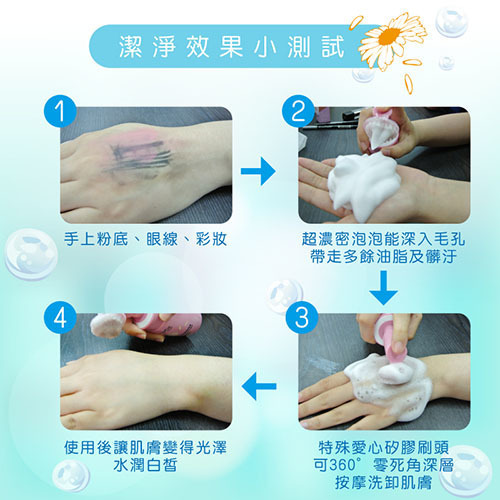 潔淨效果小測試

1

手上粉底、眼線、彩妝

2

超濃密泡泡能深入毛孔
帶走多餘油脂及髒汙

3

特殊愛心矽膠刷頭
可360°零死角深層
按摩洗卸肌膚

4

使用後讓肌膚變得光澤
水潤白皙